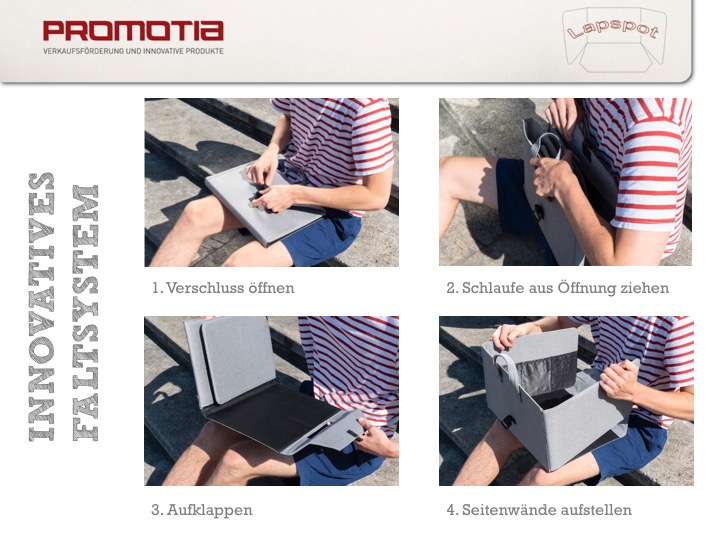 PROMOTIA
VERKAUFSFÖRDERUNG UND INNOVATIVE PRODUKTE

Lapspot

INNOVATIVES FALTSYSTEM

1. Verschluss öffnen

2. Schlaufe aus Öffnung ziehen

3. Aufklappen

4. Seitenwände aufstellen